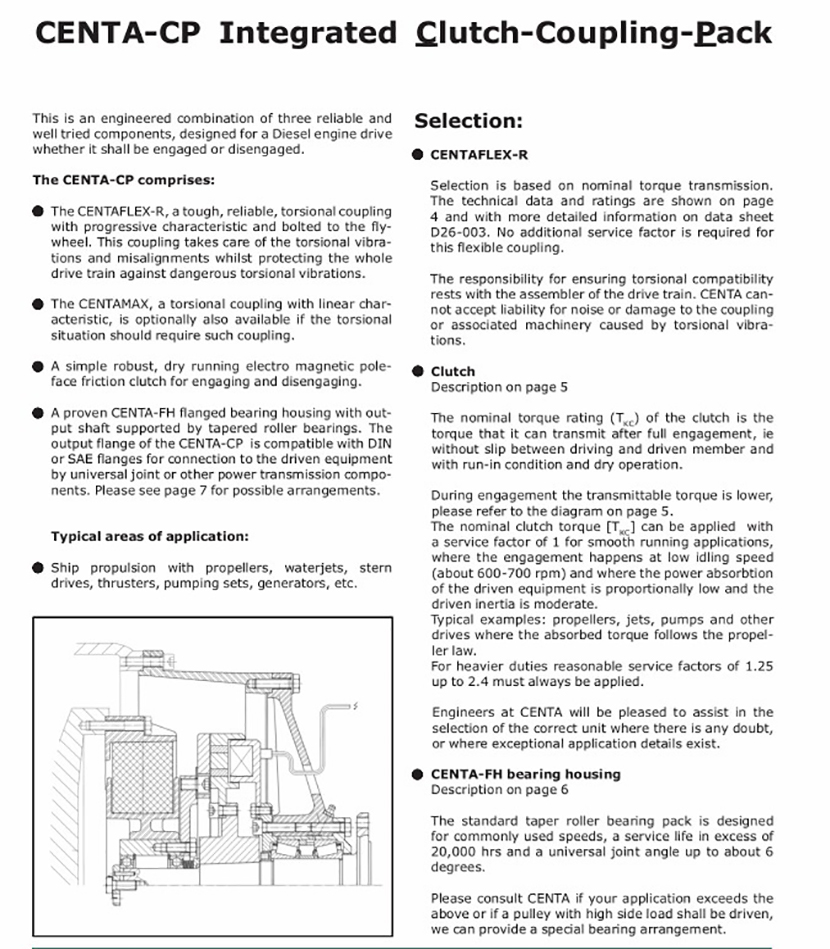 CENTA-CP Integrated Clutch-Coupling-Pack

This is an engineered combination of three reliable and well tried components, designed for a Diesel engine drive whether it shall be engaged or disengaged.

The CENTA-CP comprises:

● The CENTAFLEX-R, a tough, reliable, torsional coupling with progressive characteristic and bolted to the flywheel. This coupling takes care of the torsional vibrations and misalignments whilst protecting the whole drive train against dangerous torsional vibrations.

● The CENTAMAX, a torsional coupling with linear characteristic, is optionally also available if the torsional situation should require such coupling.

● A simple robust, dry running electro magnetic poleface friction clutch for engaging and disengaging.

● A proven CENTA-FH flanged bearing housing with output shaft supported by tapered roller bearings. The output flange of the CENTA-CP is compatible with DIN or SAE flanges for connection to the driven equipment by universal joint or other power transmission components. Please see page 7 for possible arrangements.

Typical areas of application:

● Ship propulsion with propellers, waterjets, stern drives, thrusters, pumping sets, generators, etc.

Selection:

● CENTAFLEX-R

Selection is based on nominal torque transmission. The technical data and ratings are shown on page 4 and with more detailed information on data sheet D26-003. No additional service factor is required for this flexible coupling.

The responsibility for ensuring torsional compatibility rests with the assembler of the drive train. CENTA cannot accept liability for noise or damage to the coupling or associated machinery caused by torsional vibrations.

● Clutch
Description on page 5

The nominal torque rating ($T_{KC}$) of the clutch is the torque that it can transmit after full engagement, ie without slip between driving and driven member and with run-in condition and dry operation.

During engagement the transmittable torque is lower, please refer to the diagram on page 5.
The nominal clutch torque [$T_{KC}$] can be applied with a service factor of 1 for smooth running applications, where the engagement happens at low idling speed (about 600-700 rpm) and where the power absorbtion of the driven equipment is proportionally low and the driven inertia is moderate.
Typical examples: propellers, jets, pumps and other drives where the absorbed torque follows the propeller law.
For heavier duties reasonable service factors of 1.25 up to 2.4 must always be applied.

Engineers at CENTA will be pleased to assist in the selection of the correct unit where there is any doubt, or where exceptional application details exist.

● CENTA-FH bearing housing
Description on page 6

The standard taper roller bearing pack is designed for commonly used speeds, a service life in excess of 20,000 hrs and a universal joint angle up to about 6 degrees.

Please consult CENTA if your application exceeds the above or if a pulley with high side load shall be driven, we can provide a special bearing arrangement.